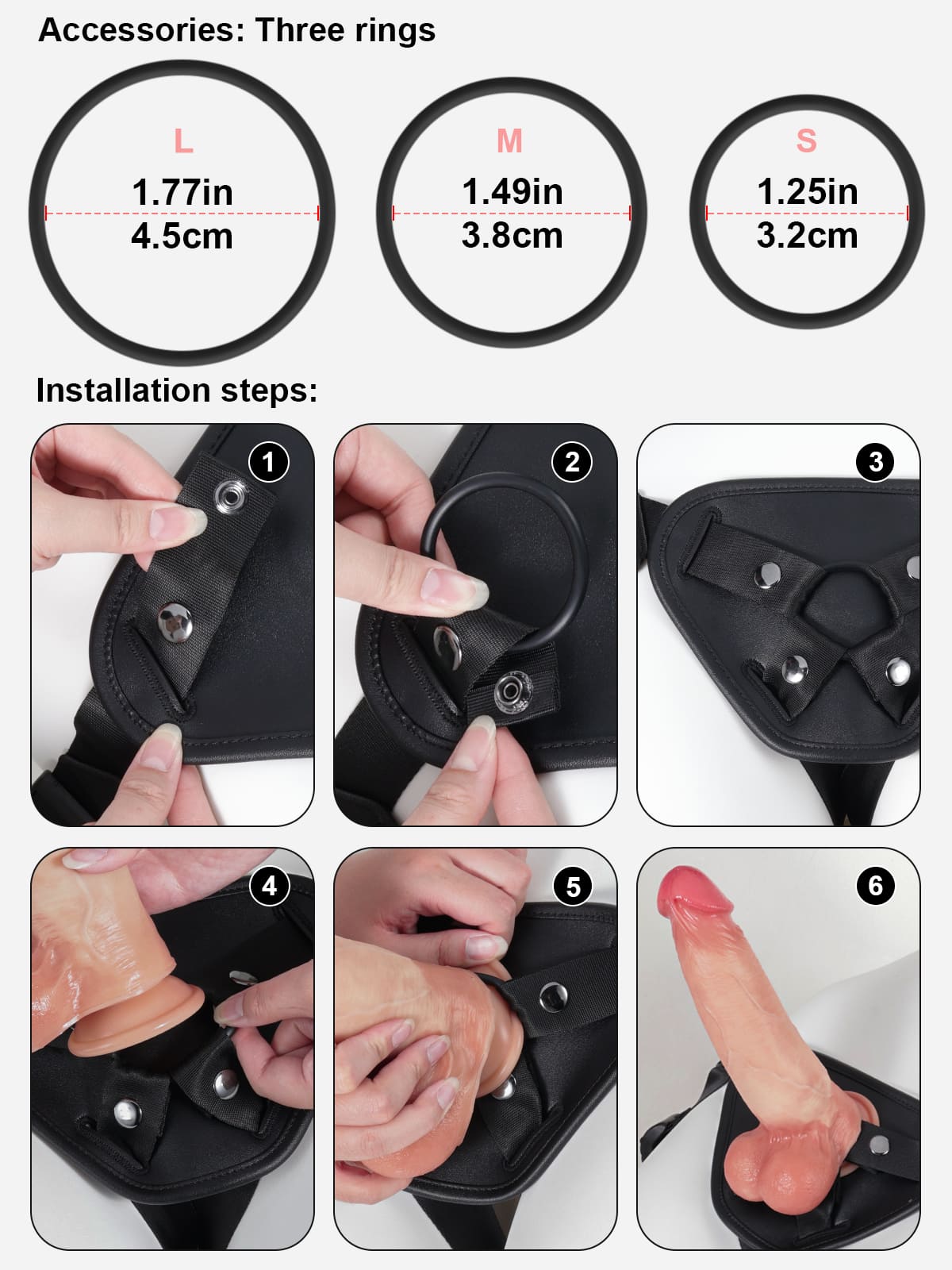 Accessories: Three rings

L
1.77in
4.5cm

M
1.49in
3.8cm

S
1.25in
3.2cm

Installation steps:

1

2

3

4

5

6